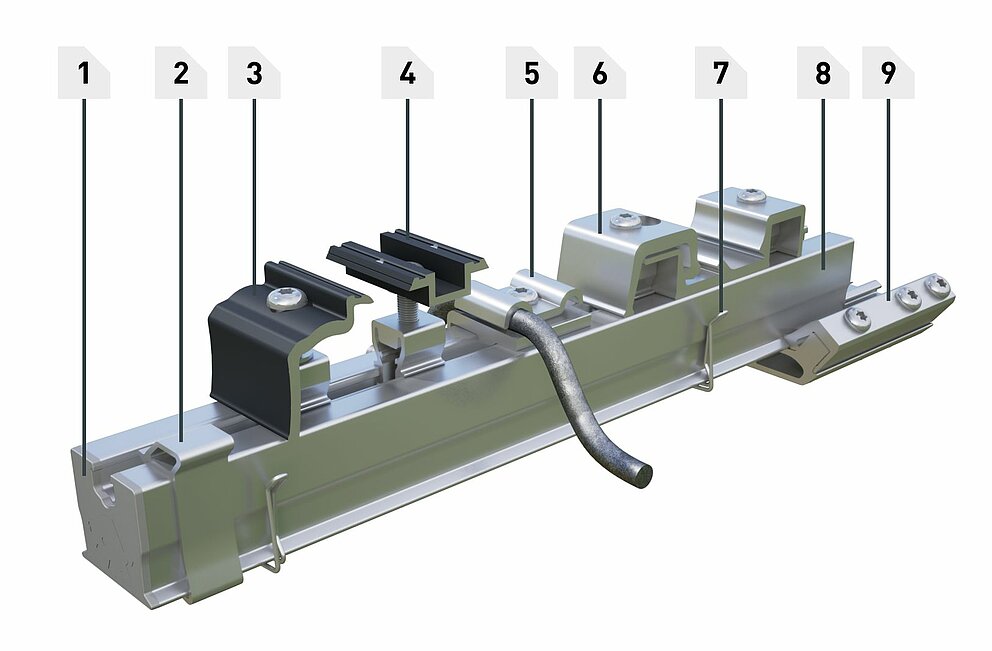 1
2
3
4
5
6
7
8
9